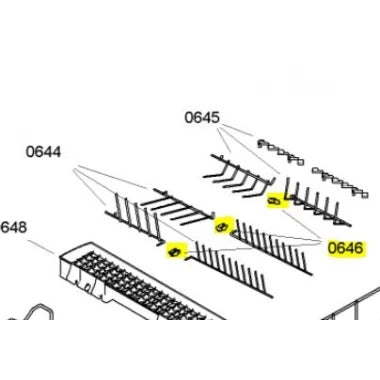 0645

0644

648

0646