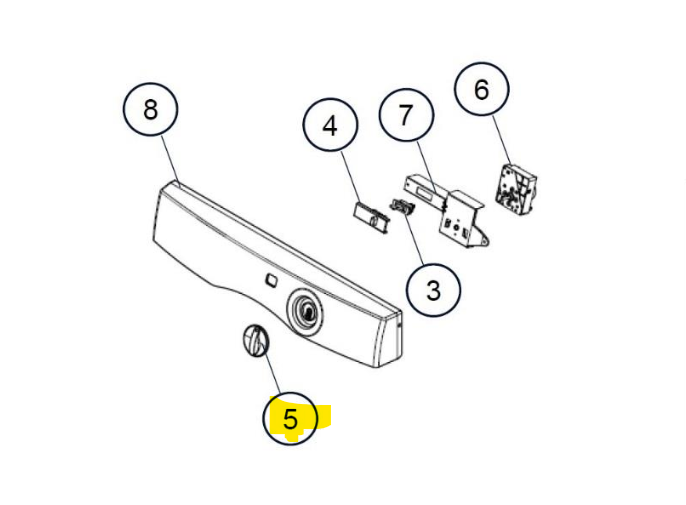 8
4
7
6
3
5