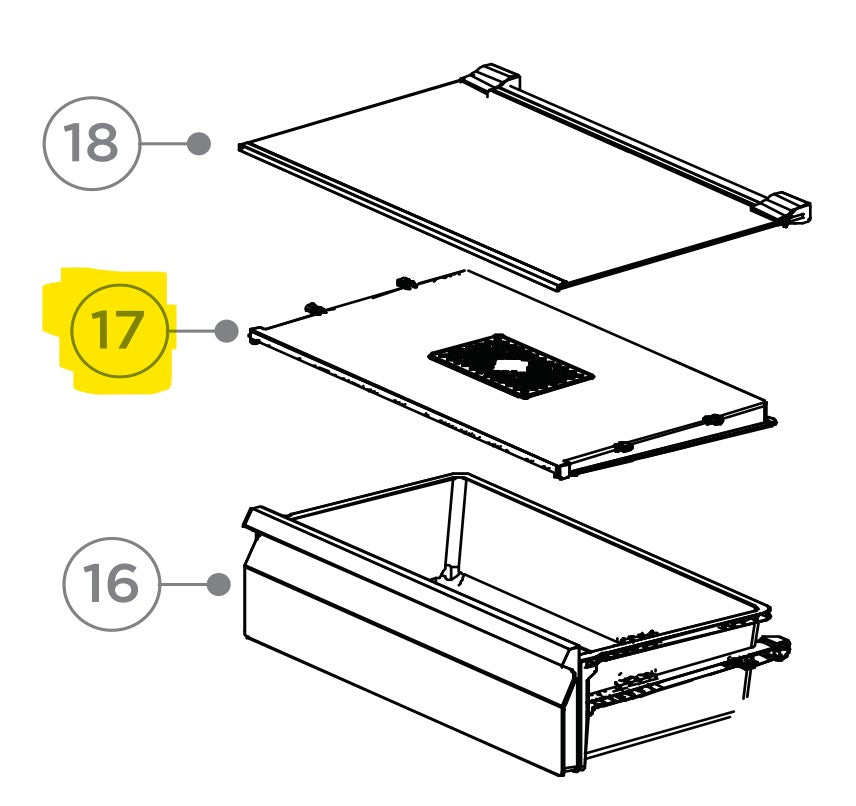 18

17

16