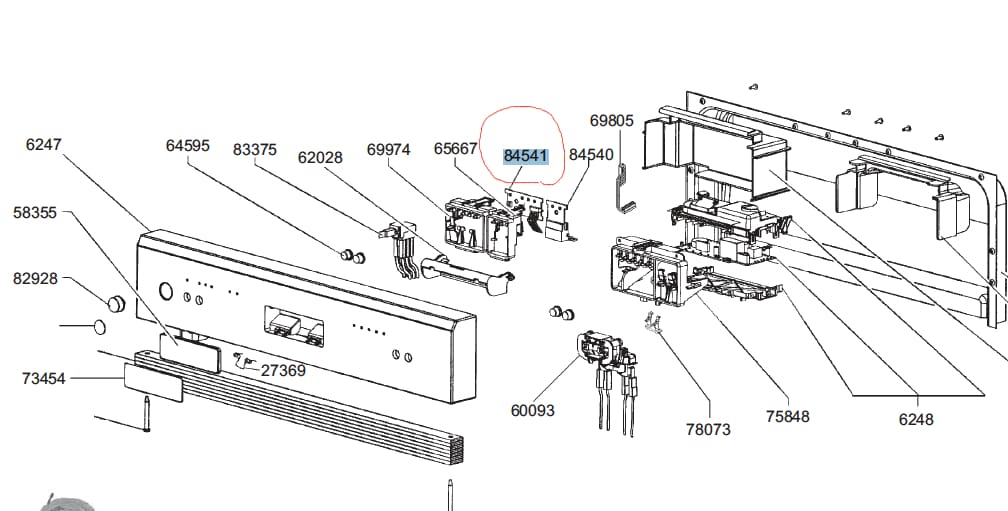 6247
64595
83375
62028
69974
65667
84541
84540
69805
58355
82928
73454
27369
60093
78073
75848
6248