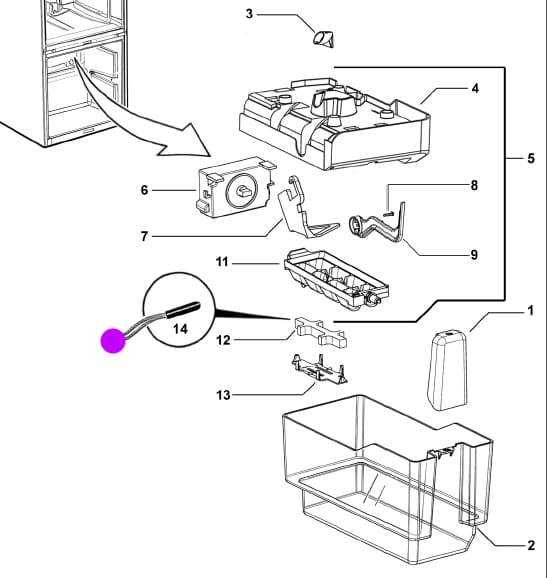 3
4
5
6
8
7
9
11
1
14
12
13
2