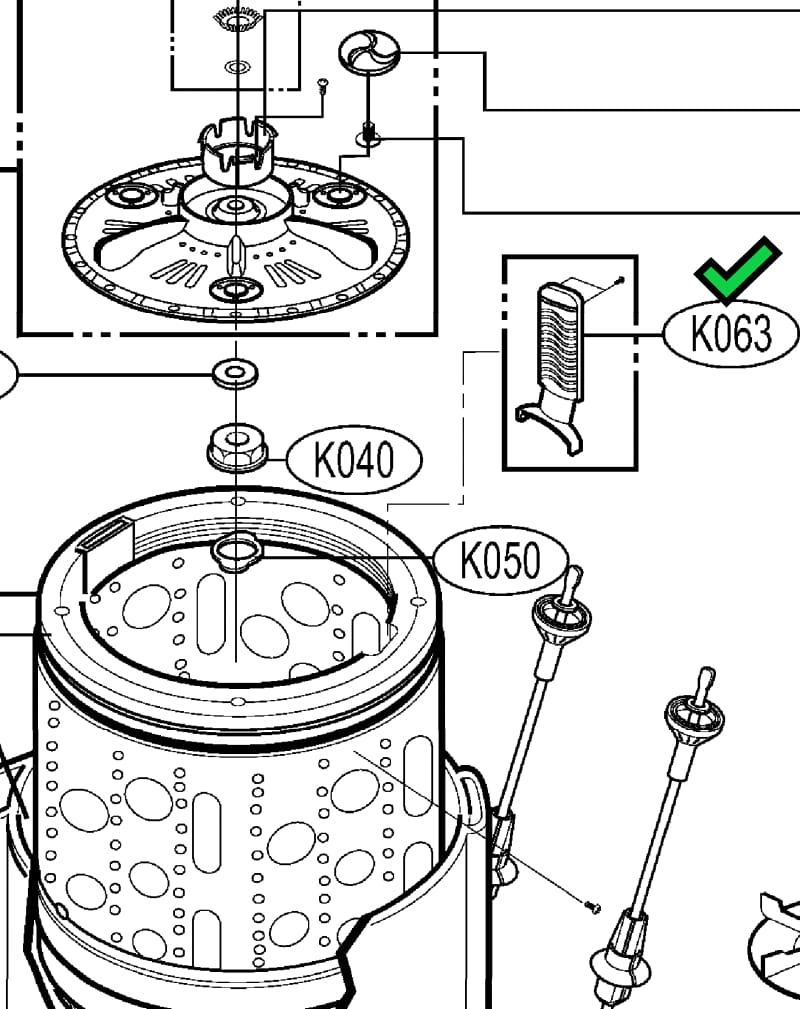 K063

K040

K050