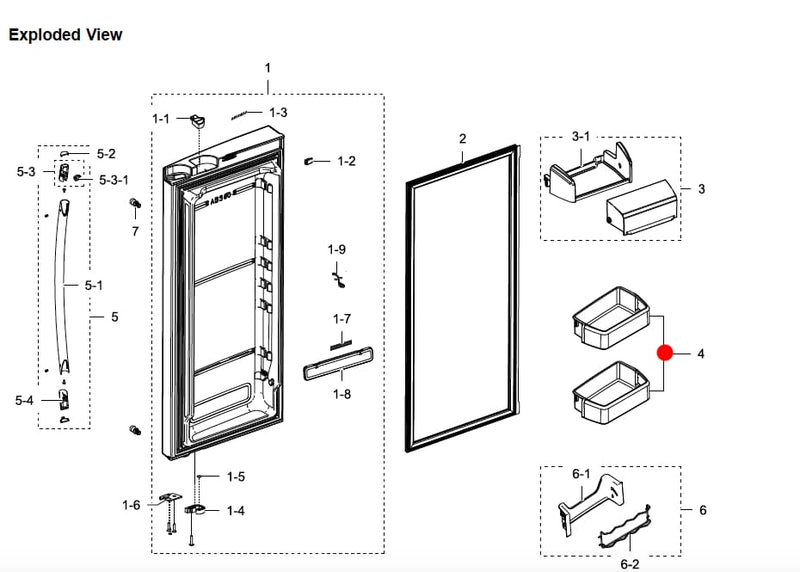 Exploded View

1
1-1
1-3
1-2
5-2
5-3
5-3-1
7
5-1
5
5-4
1-9
1-7
1-8
1-5
1-6
1-4
2
3-1
3
4
6-1
6
6-2